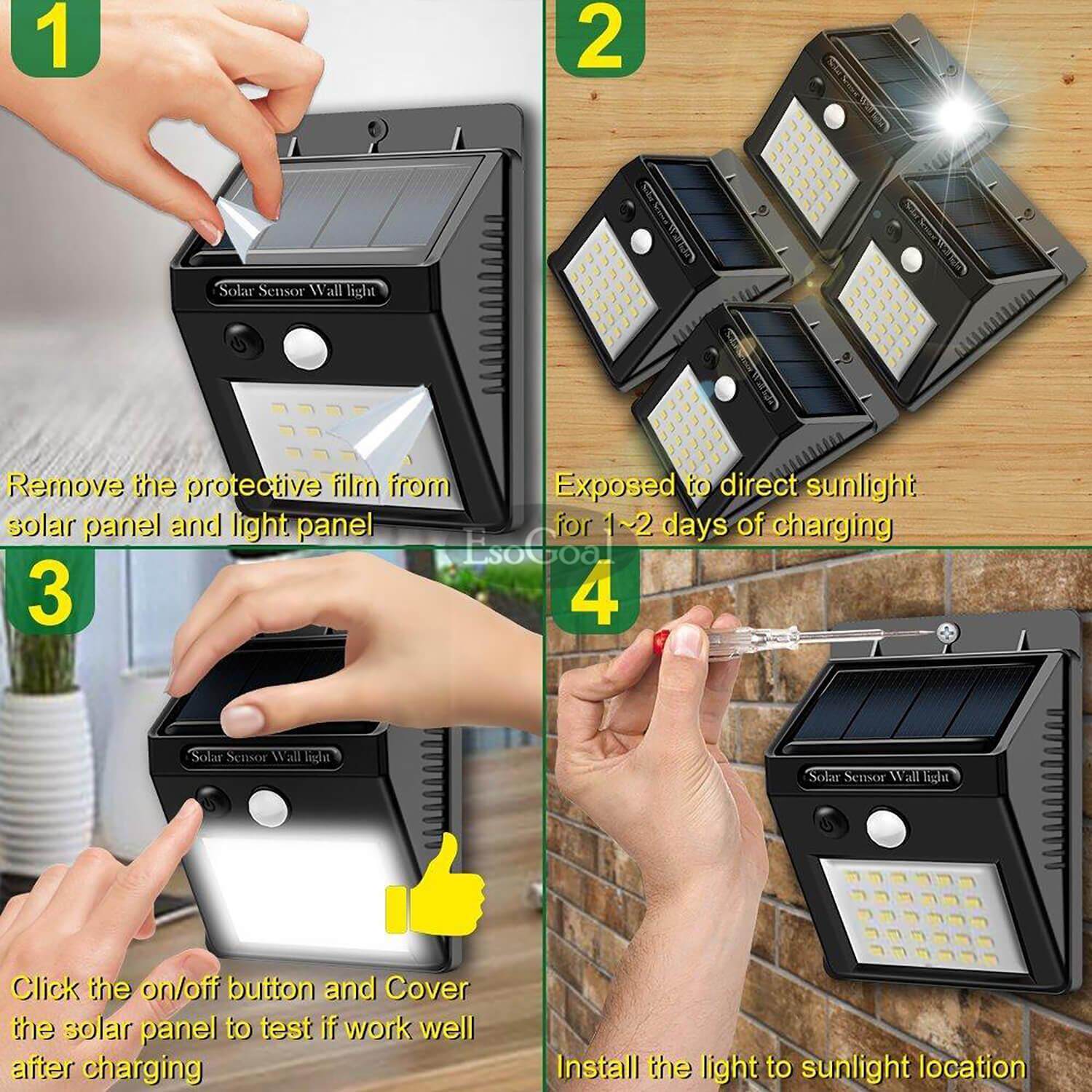 1

Solar Sensor Wall light

Remove the protective film from solar panel and light panel

2

Solar Sensor Wall light

Solar Sensor Wall light

Solar Sensor Wall light

Solar Sensor Wall light

Exposed to direct sunlight for 1~2 days of charging

EsoGoal

3

Solar Sensor Wall light

Click the on/off button and Cover the solar panel to test if work well after charging

4

Solar Sensor Wall light

Install the light to sunlight location